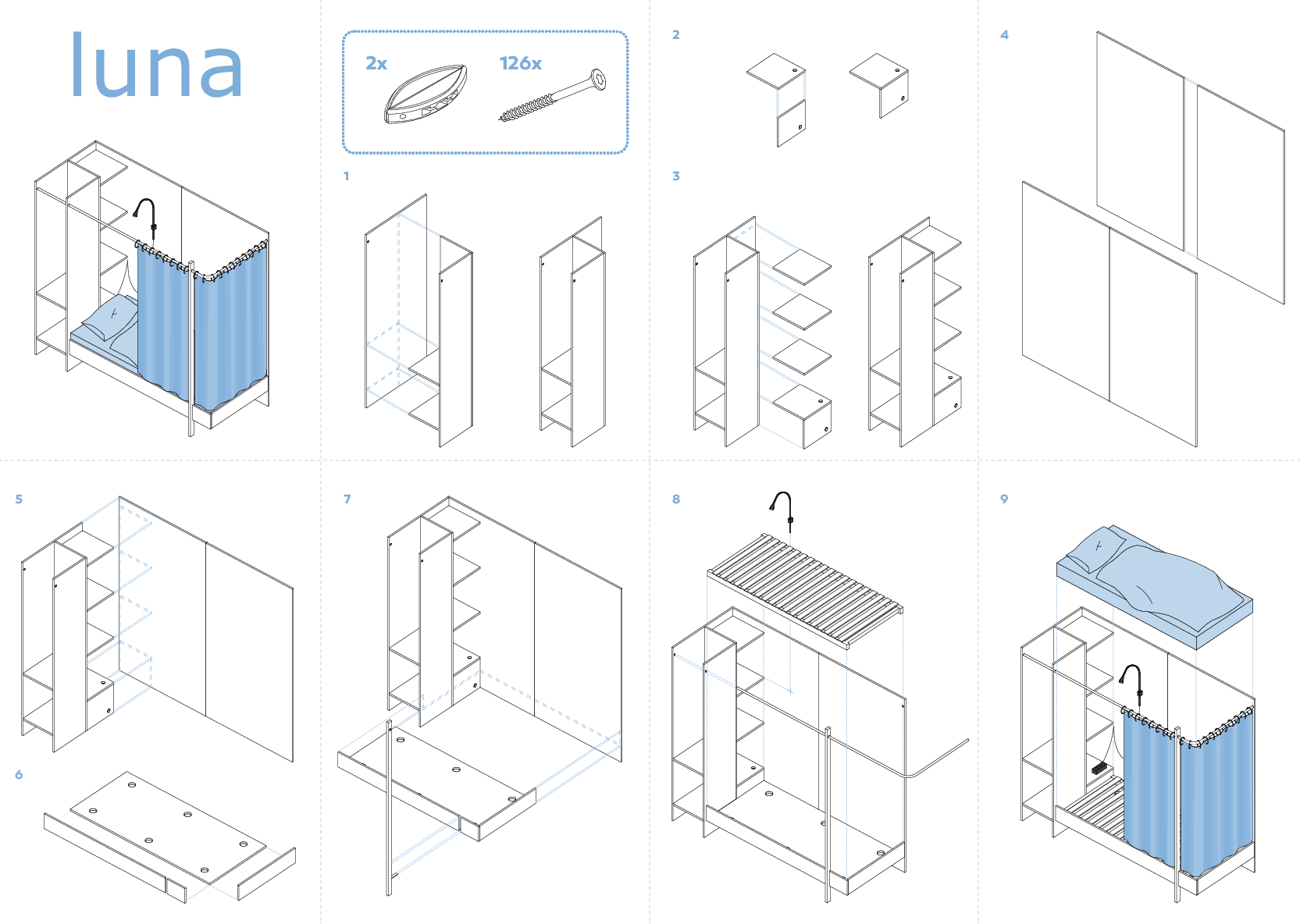 luna

2x 126x

1

2

3

4

5

6

7

8

9